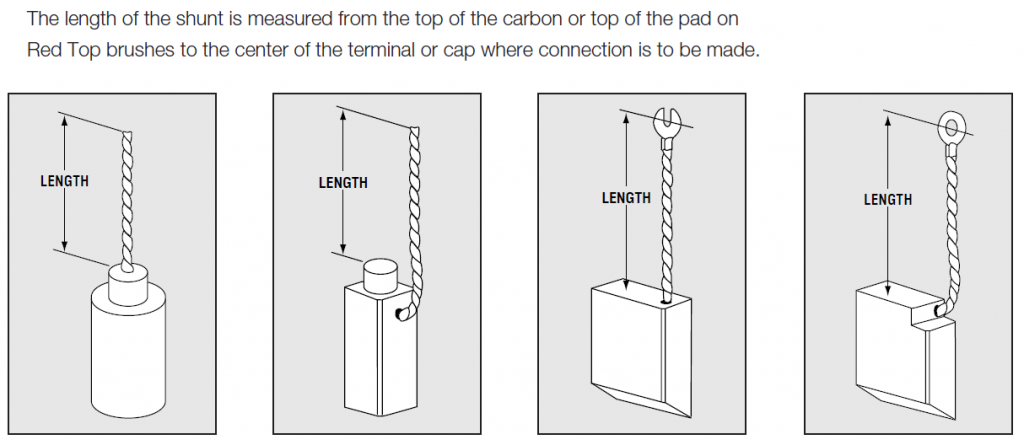 The length of the shunt is measured from the top of the carbon or top of the pad on Red Top brushes to the center of the terminal or cap where connection is to be made.

LENGTH

LENGTH

LENGTH

LENGTH